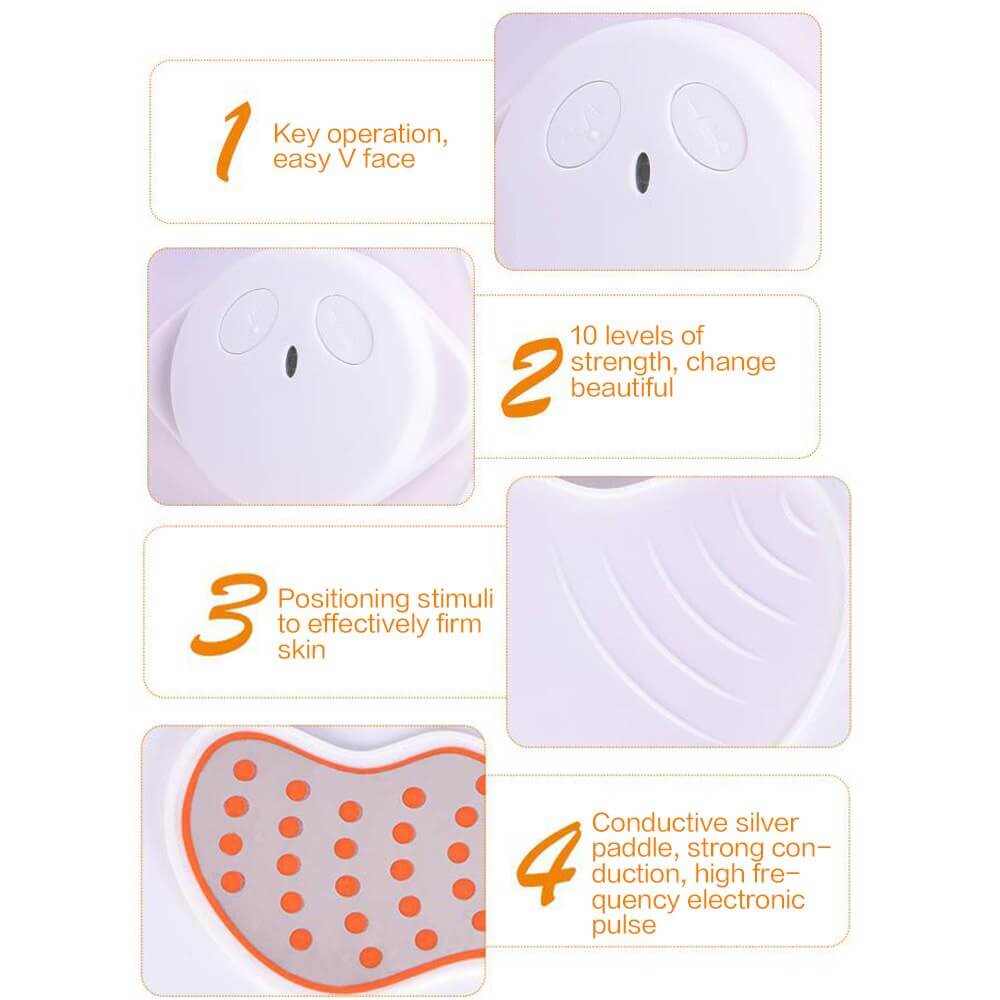 1 Key operation, easy V face

2 10 levels of strength, change beautiful

3 Positioning stimuli to effectively firm skin

4 Conductive silver paddle, strong conduction, high frequency electronic pulse